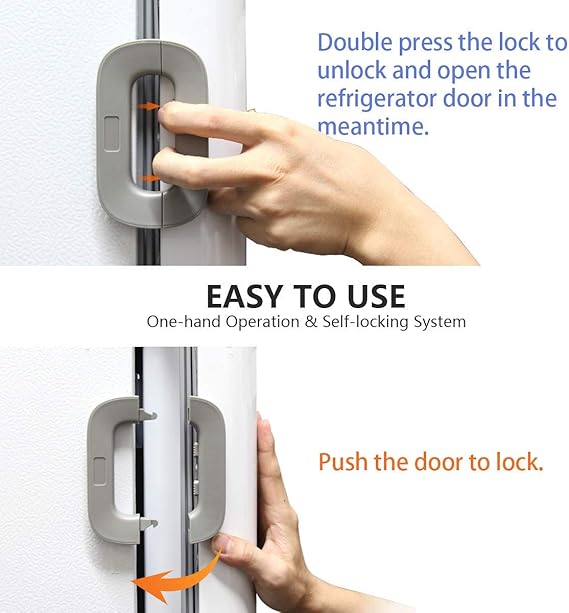 Double press the lock to unlock and open the refrigerator door in the meantime.

EASY TO USE
One-hand Operation & Self-locking System

Push the door to lock.